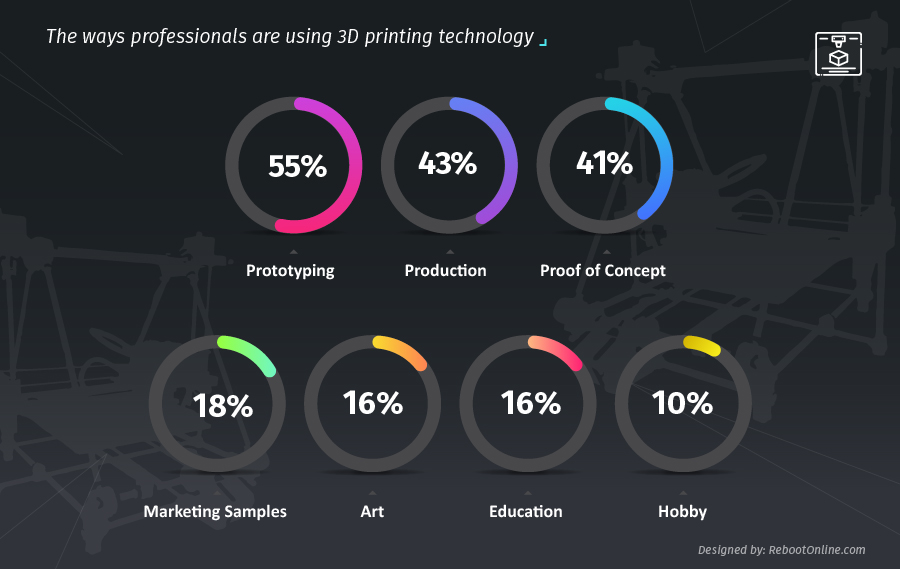 The ways professionals are using 3D printing technology

55%
Prototyping

43%
Production

41%
Proof of Concept

18%
Marketing Samples

16%
Art

16%
Education

10%
Hobby

Designed by: RebootOnline.com